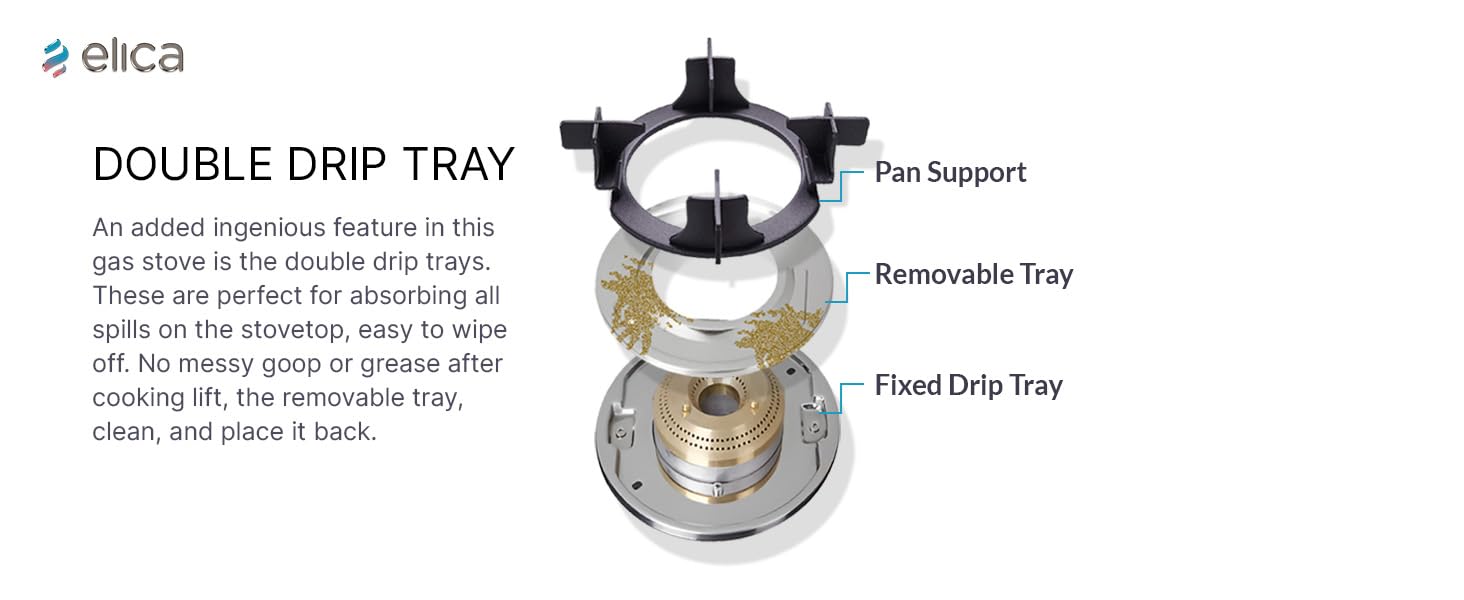 elica

DOUBLE DRIP TRAY

An added ingenious feature in this gas stove is the double drip trays. These are perfect for absorbing all spills on the stovetop, easy to wipe off. No messy goop or grease after cooking lift, the removable tray, clean, and place it back.

Pan Support

Removable Tray

Fixed Drip Tray